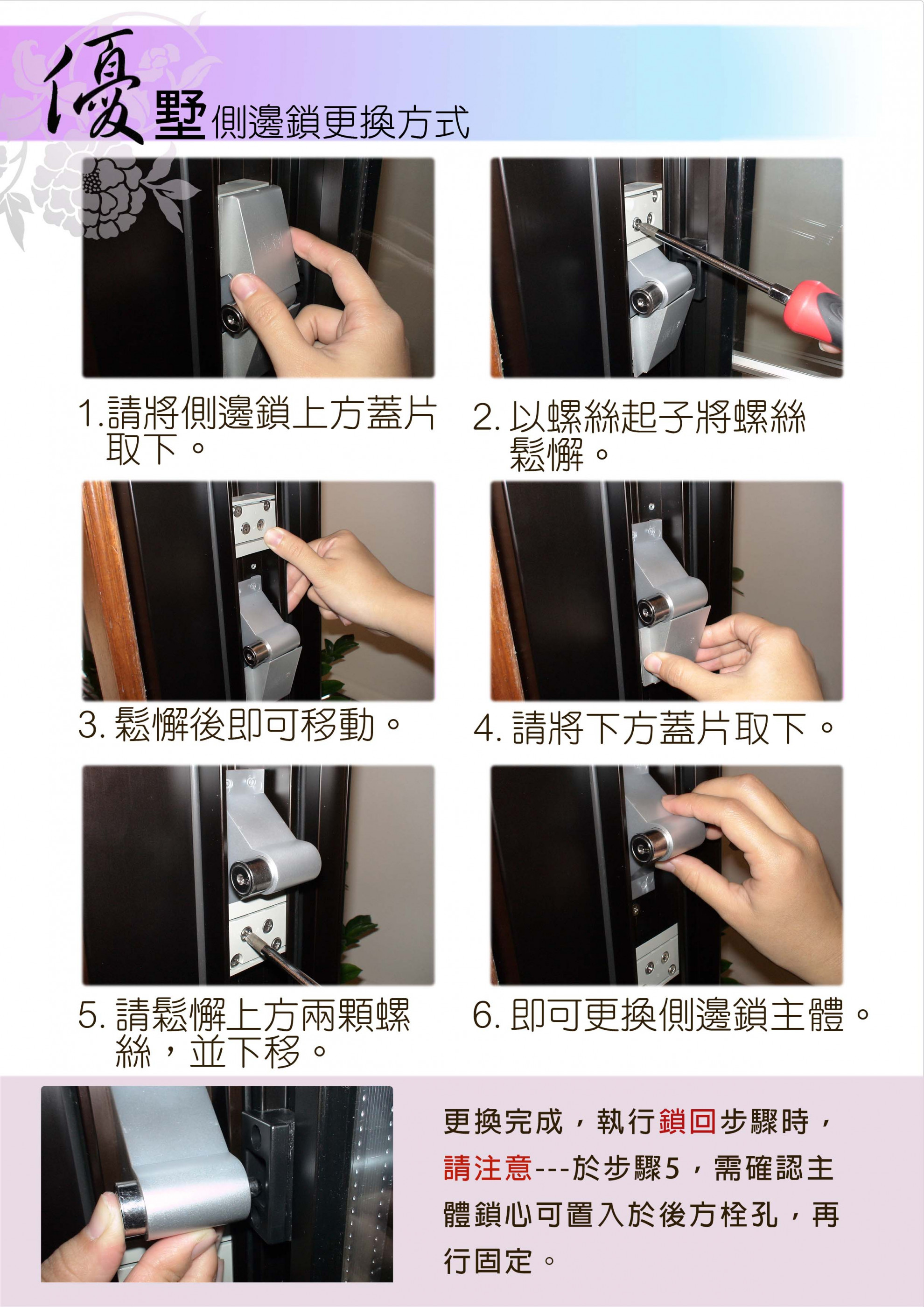 優墅側邊鎖更換方式

1.請將側邊鎖上方蓋片取下。

2. 以螺絲起子將螺絲鬆懈。

3. 鬆懈後即可移動。

4. 請將下方蓋片取下。

5. 請鬆懈上方兩顆螺絲，並下移。

6. 即可更換側邊鎖主體。

更換完成，執行鎖回步驟時，請注意---於步驟5，需確認主體鎖心可置入於後方栓孔，再行固定。